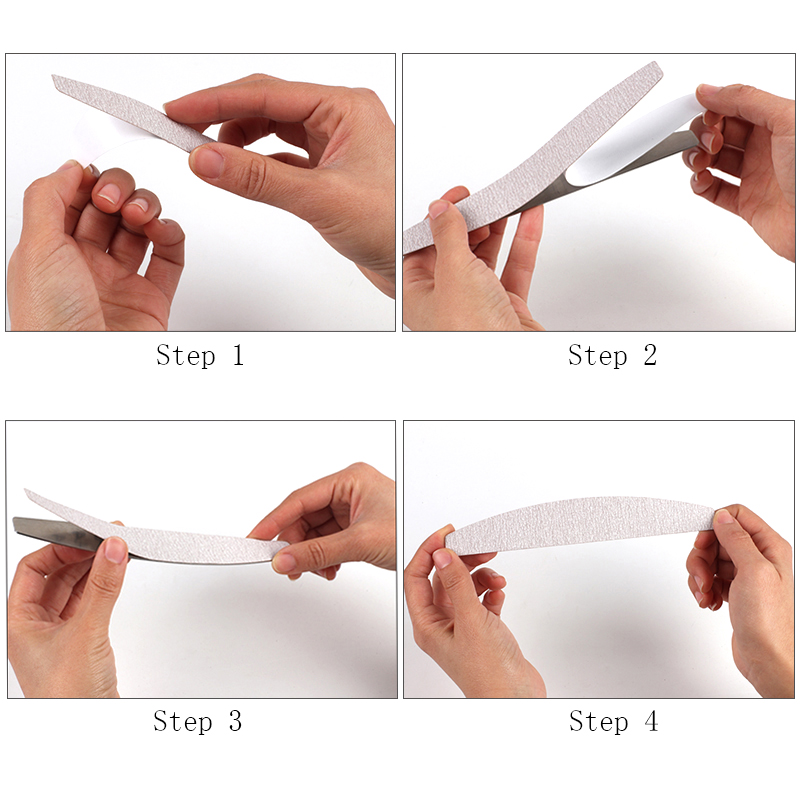 Step 1

Step 2

Step 3

Step 4